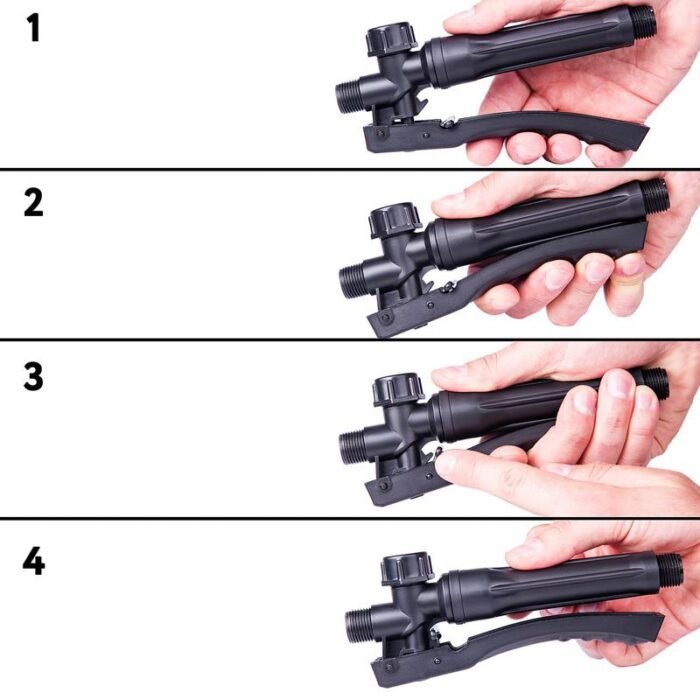 1

2

3

4